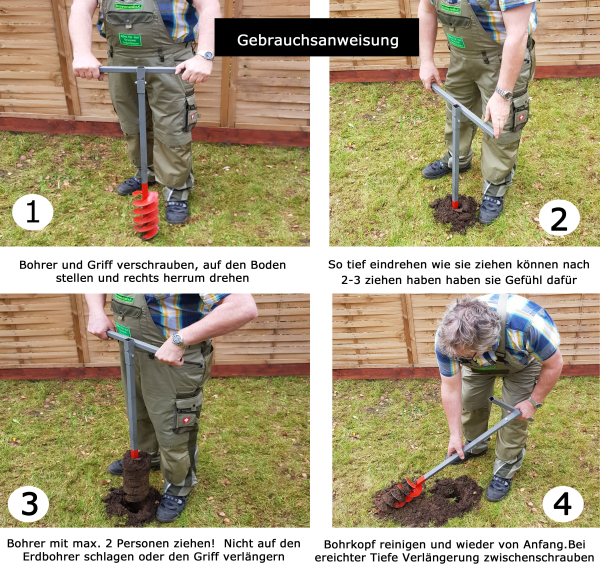 Gebrauchsanweisung

1

Bohrer und Griff verschrauben, auf den Boden stellen und rechts herrum drehen

2

So tief eindrehen wie sie ziehen können nach 2-3 ziehen haben haben sie Gefühl dafür

3

Bohrer mit max. 2 Personen ziehen! Nicht auf den Erdbohrer schlagen oder den Griff verlängern

4

Bohrkopf reinigen und wieder von Anfang.Bei ereichter Tiefe Verlängerung zwischenschrauben